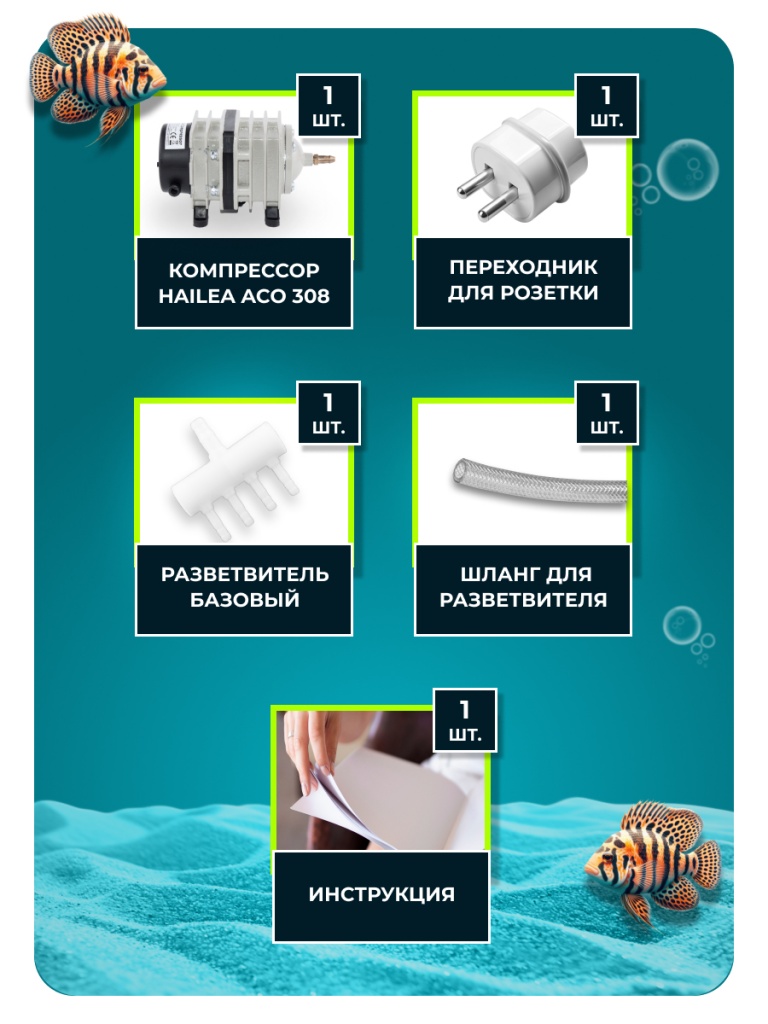 1 шт.

КОМПРЕССОР HAILEA ACO 308

1 шт.

ПЕРЕХОДНИК ДЛЯ РОЗЕТКИ

1 шт.

РАЗВЕТВИТЕЛЬ БАЗОВЫЙ

1 шт.

ШЛАНГ ДЛЯ РАЗВЕТВИТЕЛЯ

1 шт.

ИНСТРУКЦИЯ